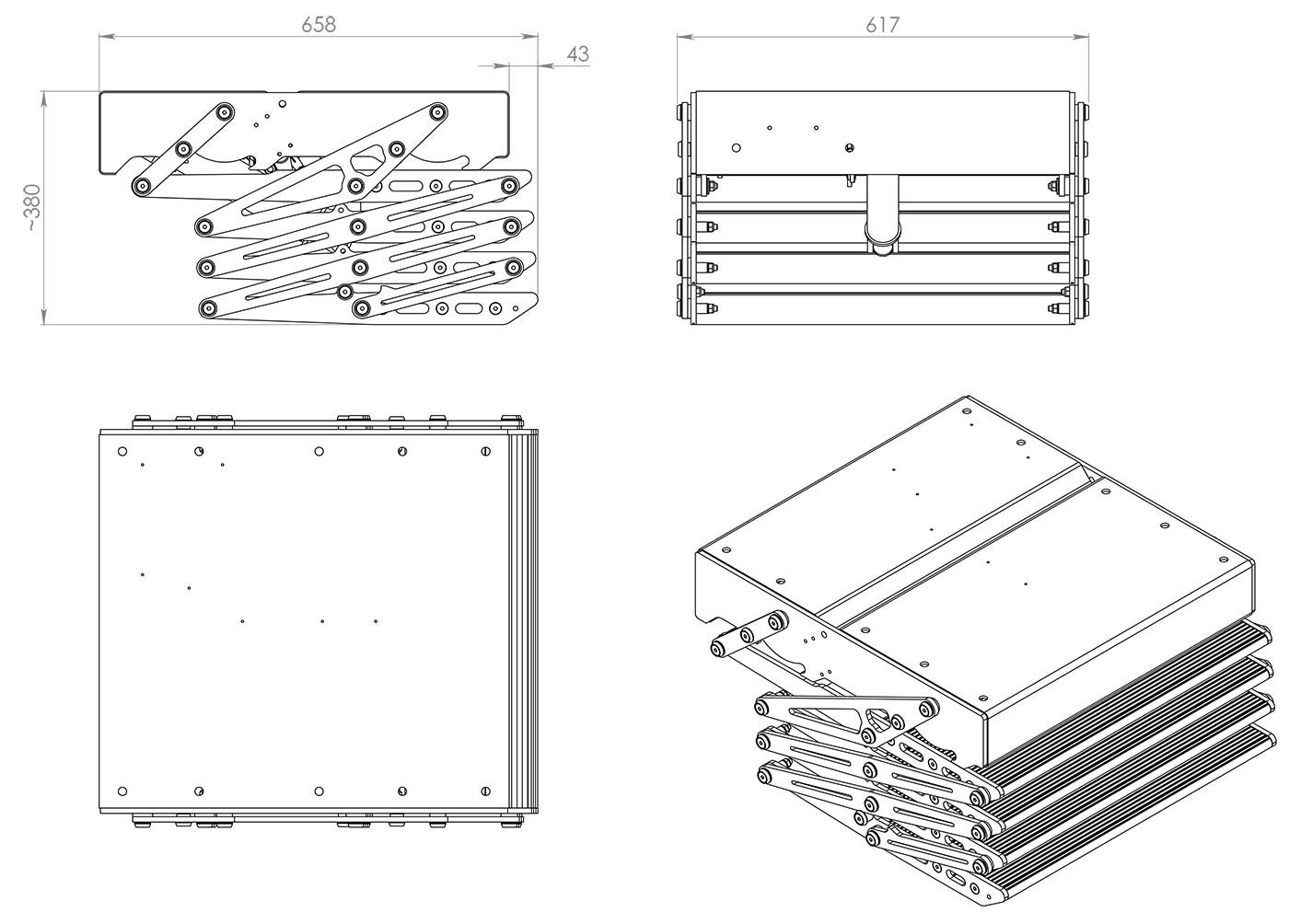 658

43

~380

617